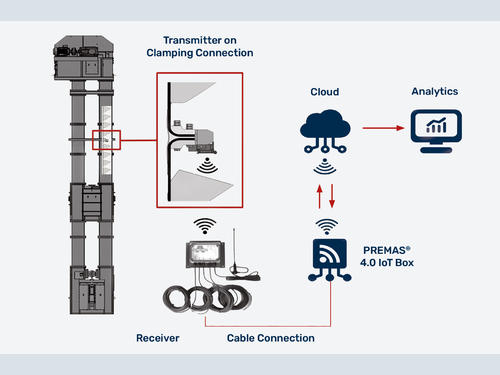 Transmitter on Clamping Connection

Cloud

Analytics

PREMAS® 4.0 IoT Box

Receiver

Cable Connection