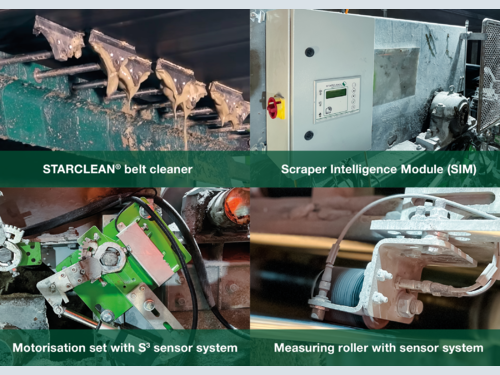 STARCLEAN® belt cleaner

Scraper Intelligence Module (SIM)

Motorisation set with S³ sensor system

Measuring roller with sensor system