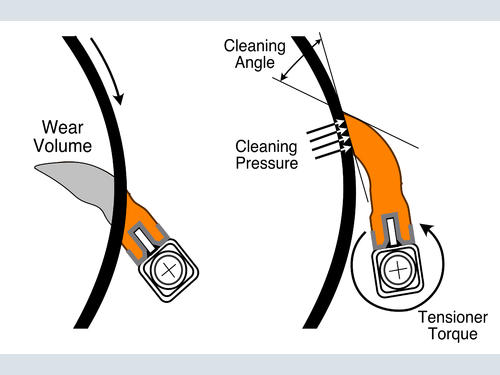 Wear Volume

Cleaning Angle

Cleaning Pressure

Tensioner Torque