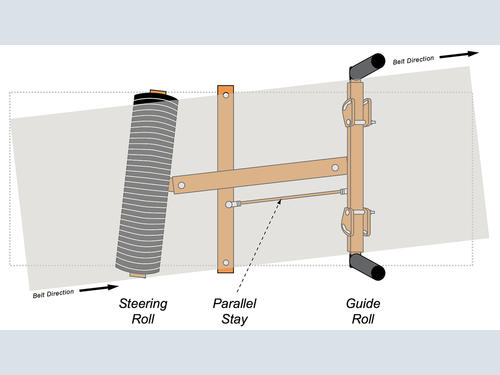 Belt Direction

Belt Direction

Steering Roll

Parallel Stay

Guide Roll