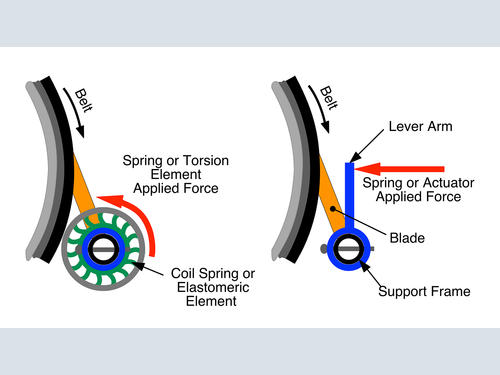 Belt

Spring or Torsion Element Applied Force

Coil Spring or Elastomeric Element

Belt

Lever Arm

Spring or Actuator Applied Force

Blade

Support Frame