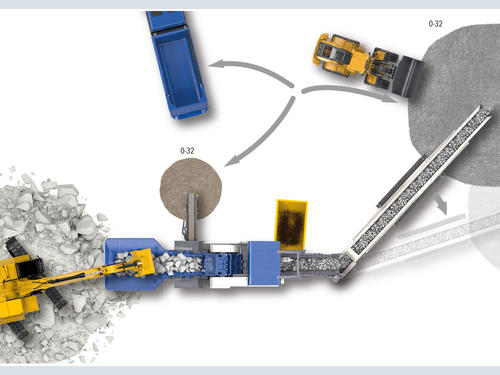 0-32

0-32