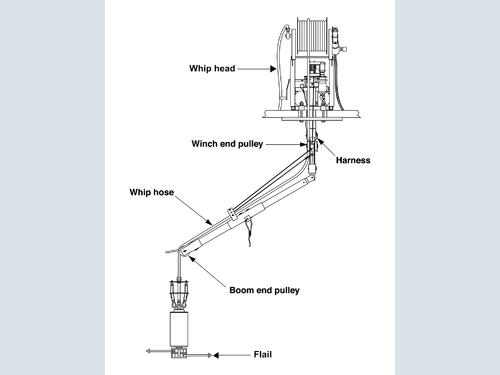 Whip head
Winch end pulley
Harness
Whip hose
Boom end pulley
Flail