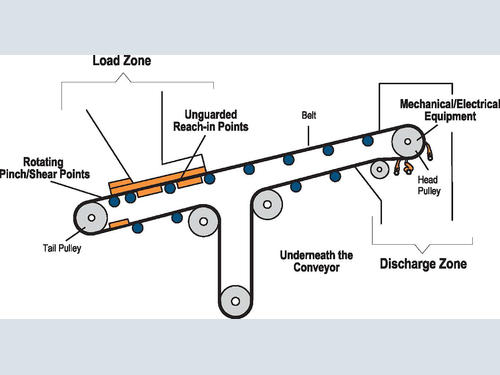 Load Zone

Unguarded Reach-in Points

Belt

Mechanical/Electrical Equipment

Rotating Pinch/Shear Points

Head Pulley

Tail Pulley

Underneath the Conveyor

Discharge Zone