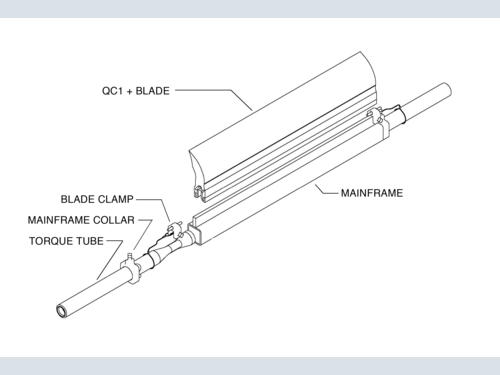 QC1 + BLADE

MAINFRAME

BLADE CLAMP

MAINFRAME COLLAR

TORQUE TUBE