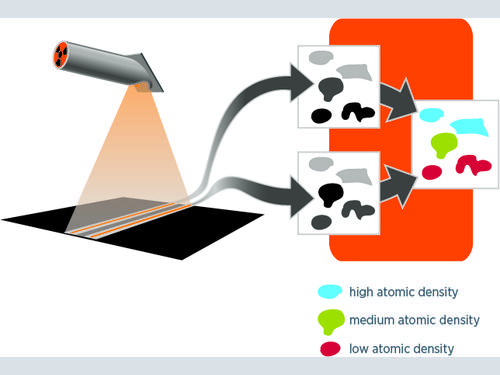 high atomic density

medium atomic density

low atomic density